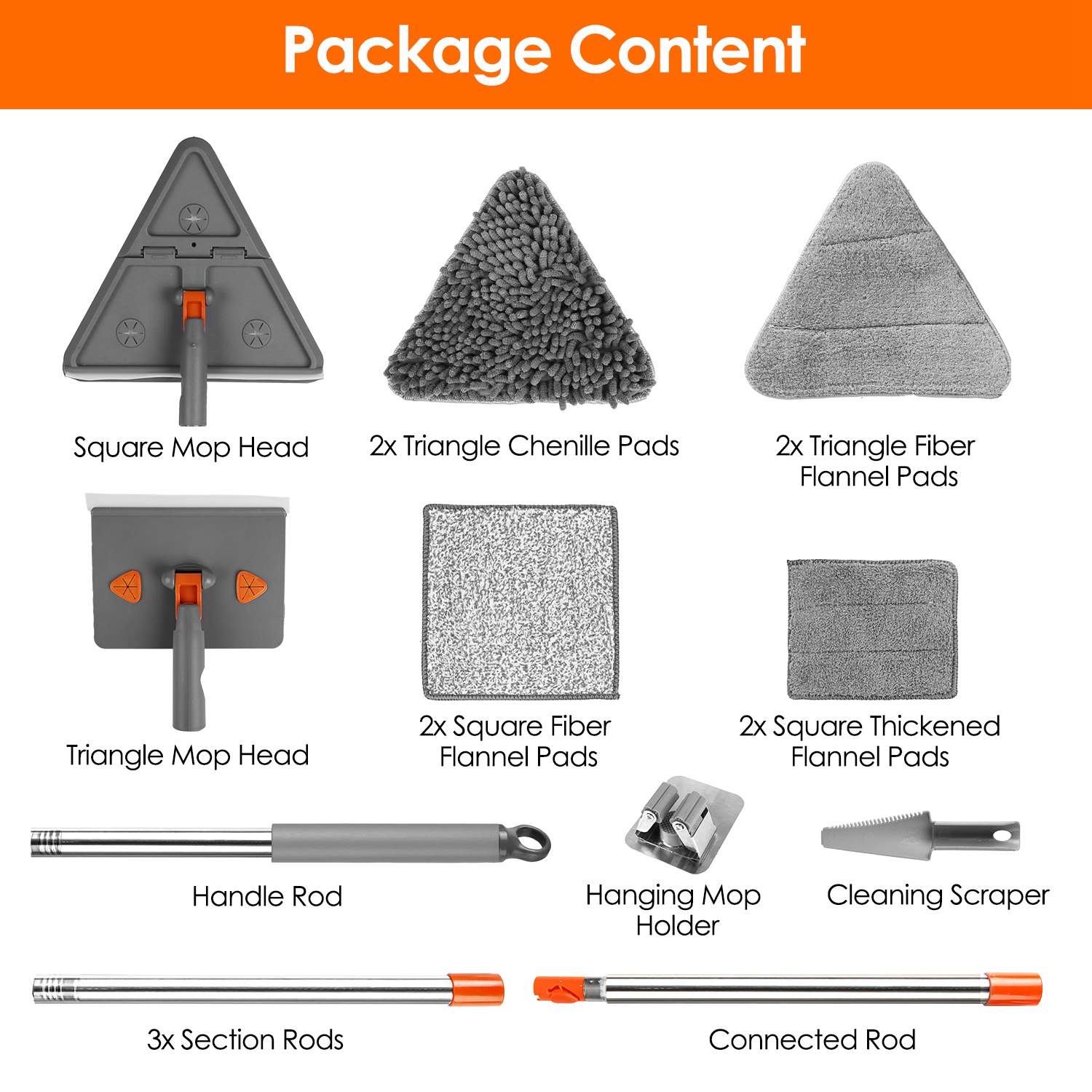 Package Content

Square Mop Head

2x Triangle Chenille Pads

2x Triangle Fiber Flannel Pads

Triangle Mop Head

2x Square Fiber Flannel Pads

2x Square Thickened Flannel Pads

Handle Rod

Hanging Mop Holder

Cleaning Scraper

3x Section Rods

Connected Rod