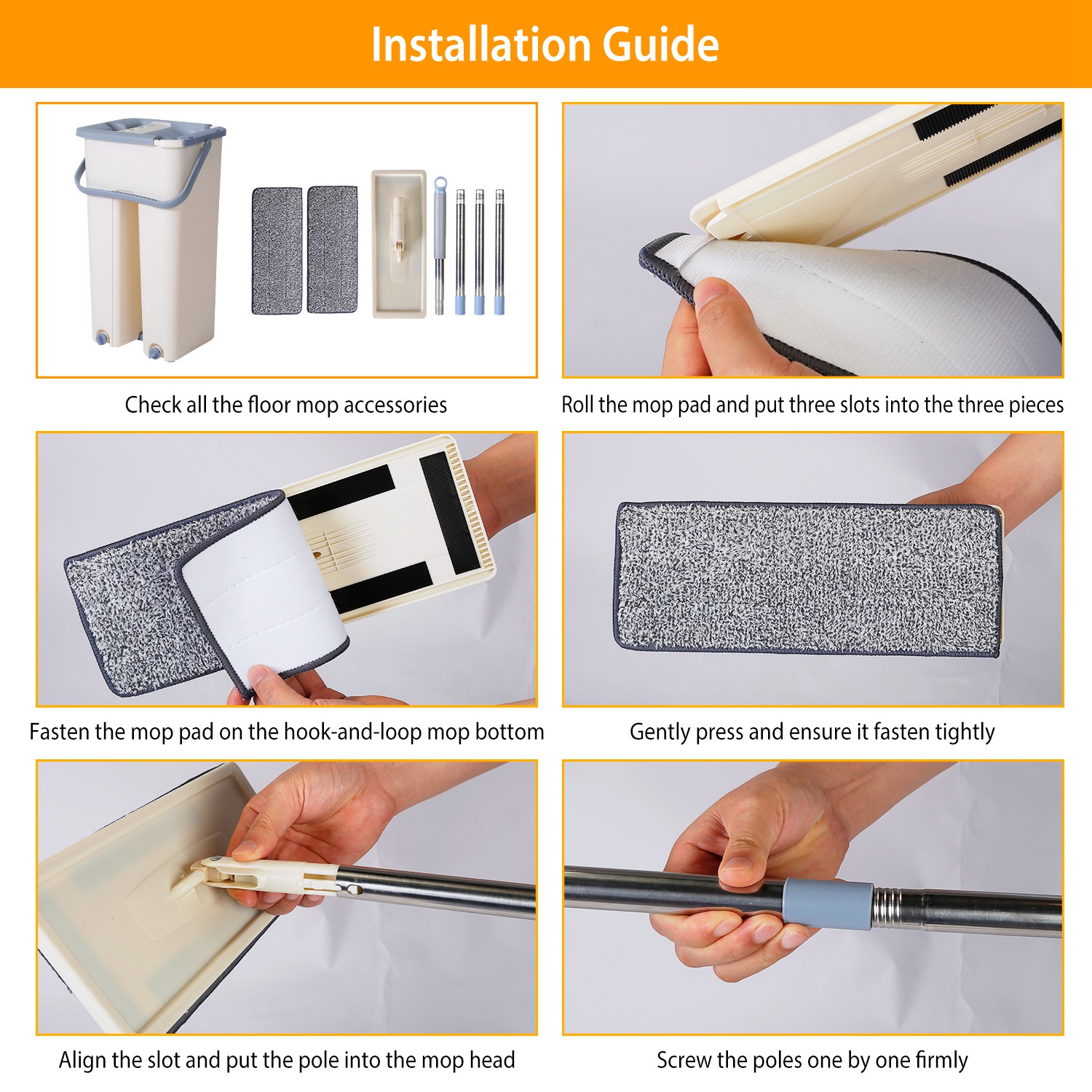 Installation Guide

Check all the floor mop accessories

Roll the mop pad and put three slots into the three pieces

Fasten the mop pad on the hook-and-loop mop bottom

Gently press and ensure it fasten tightly

Align the slot and put the pole into the mop head

Screw the poles one by one firmly