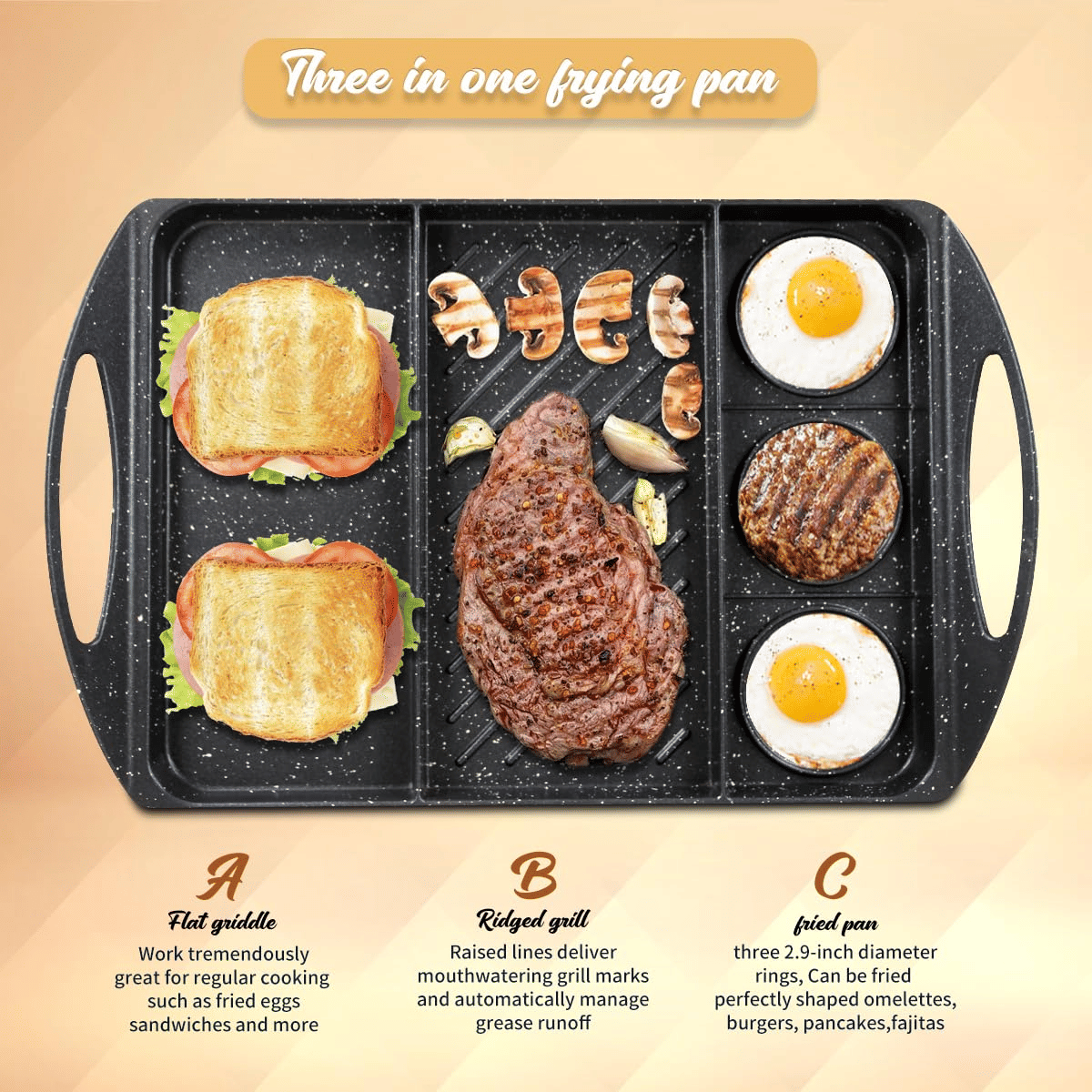 Three in one frying pan

A
Flat griddle
Work tremendously great for regular cooking such as fried eggs sandwiches and more

B
Ridged grill
Raised lines deliver mouthwatering grill marks and automatically manage grease runoff

C
fried pan
three 2.9-inch diameter rings, Can be fried perfectly shaped omelettes, burgers, pancakes,fajitas